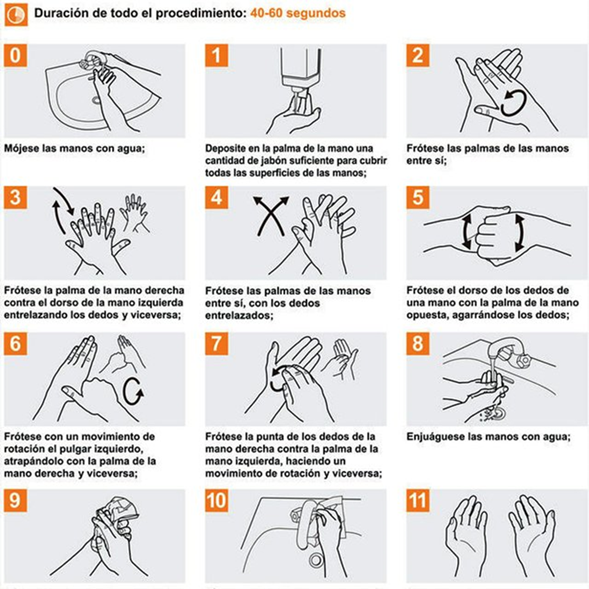 Duración de todo el procedimiento: 40-60 segundos

0

Mójese las manos con agua;

1

Deposite en la palma de la mano una cantidad de jabón suficiente para cubrir todas las superficies de las manos;

2

Frótese las palmas de las manos entre sí;

3

Frótese la palma de la mano derecha contra el dorso de la mano izquierda entrelazando los dedos y viceversa;

4

Frótese las palmas de las manos entre sí, con los dedos entrelazados;

5

Frótese el dorso de los dedos de una mano con la palma de la mano opuesta, agarrándose los dedos;

6

Frótese con un movimiento de rotación el pulgar izquierdo, atrapándolo con la palma de la mano derecha y viceversa;

7

Frótese la punta de los dedos de la mano derecha contra la palma de la mano izquierda, haciendo un movimiento de rotación y viceversa;

8

Enjuáguese las manos con agua;

9

10

11